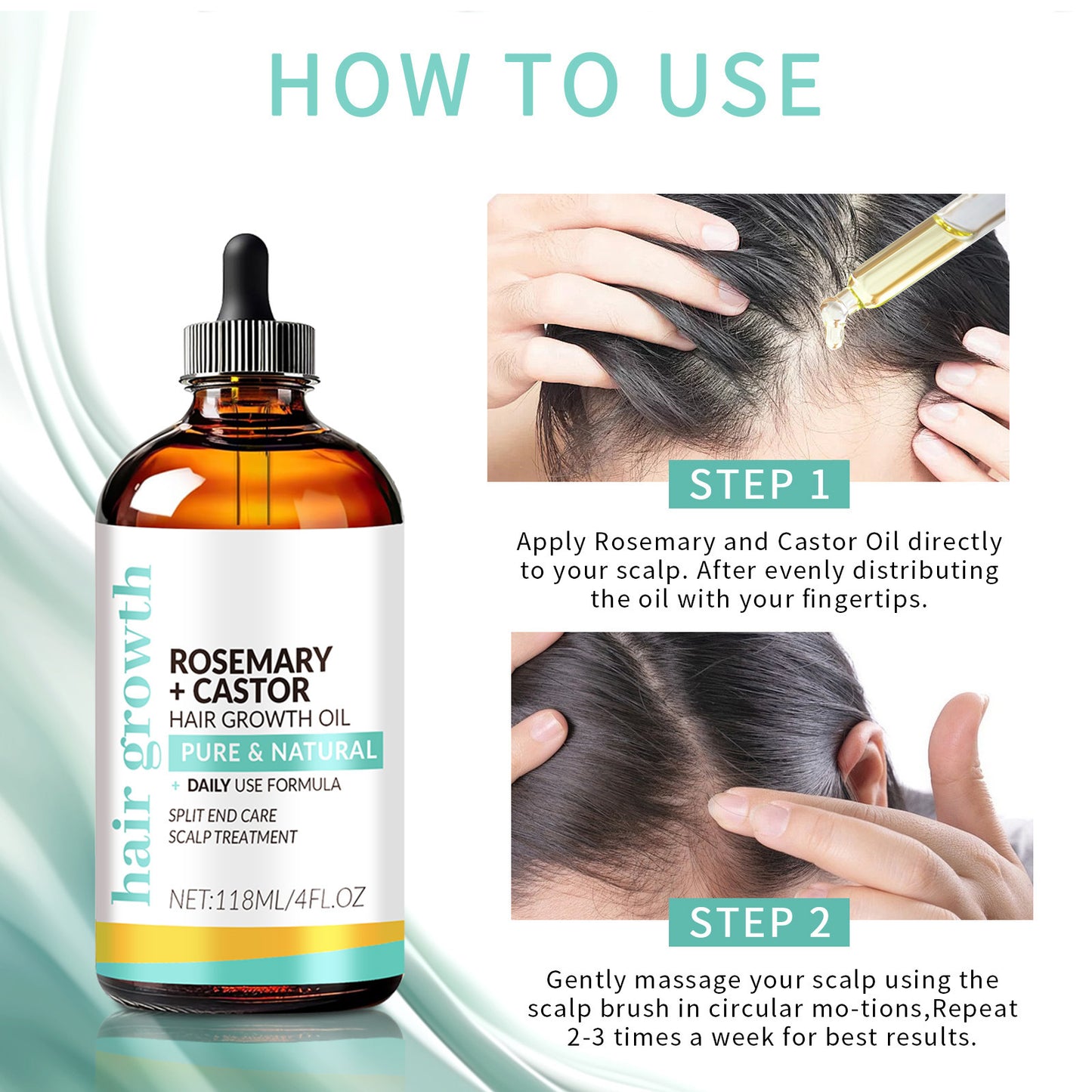 HOW TO USE

hair growth

ROSEMARY + CASTOR
HAIR GROWTH OIL
PURE & NATURAL
+ DAILY USE FORMULA
SPLIT END CARE
SCALP TREATMENT
NET:118ML/4FL.OZ

STEP 1

Apply Rosemary and Castor Oil directly to your scalp. After evenly distributing the oil with your fingertips.

STEP 2

Gently massage your scalp using the scalp brush in circular mo-tions,Repeat 2-3 times a week for best results.