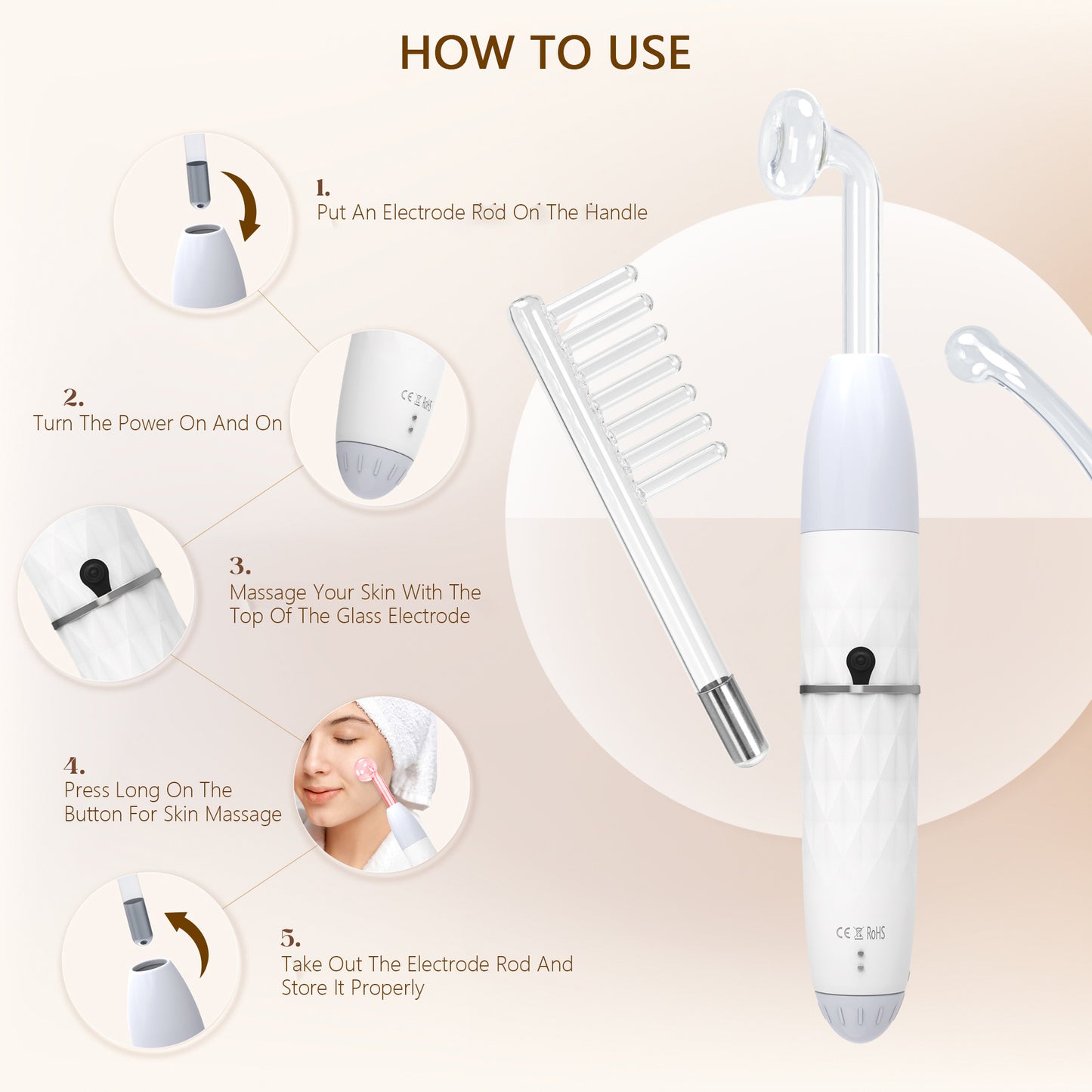 HOW TO USE

1.
Put An Electrode Rod On The Handle

CE RoHS

2.
Turn The Power On And On

3.
Massage Your Skin With The Top Of The Glass Electrode

4.
Press Long On The Button For Skin Massage

5.
Take Out The Electrode Rod And Store It Properly

CE RoHS